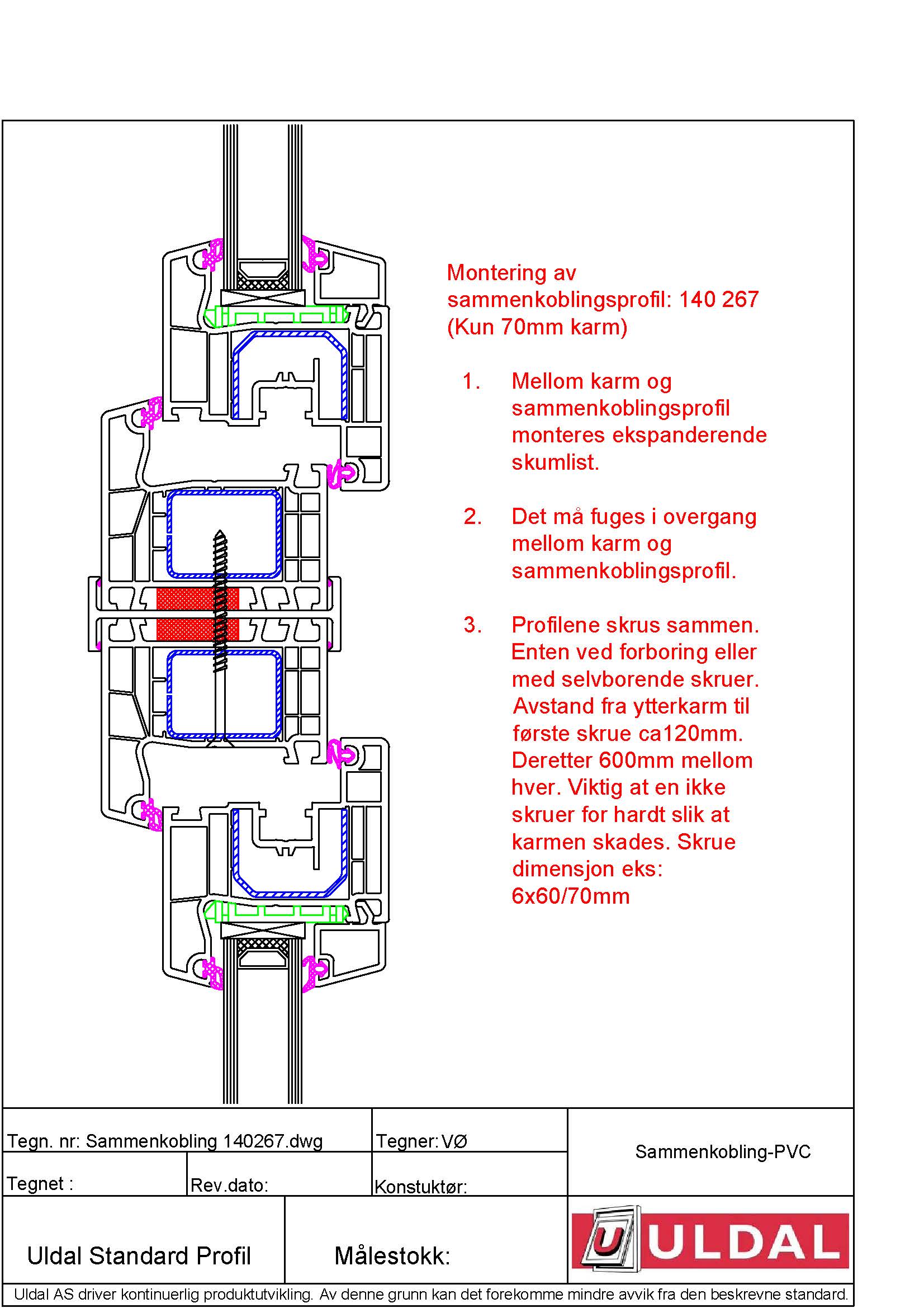 Montering av sammenkoblingsprofil: 140 267 (Kun 70mm karm)

1. Mellom karm og sammenkoblingsprofil monteres ekspanderende skumlist.

2. Det må fuges i overgang mellom karm og sammenkoblingsprofil.

3. Profilene skrus sammen. Enten ved forboring eller med selvborende skruer. Avstand fra ytterkarm til første skrue ca120mm. Deretter 600mm mellom hver. Viktig at en ikke skruer for hardt slik at karmen skades. Skrue dimensjon eks: 6x60/70mm

Tegn. nr: Sammenkobling 140267.dwg

Tegner: VØ

Sammenkobling-PVC

Tegnet :

Rev.dato:

Konstuktør:

Uldal Standard Profil

Målestokk:

U ULDAL

Uldal AS driver kontinuerlig produktutvikling. Av denne grunn kan det forekomme mindre avvik fra den beskrevne standard.