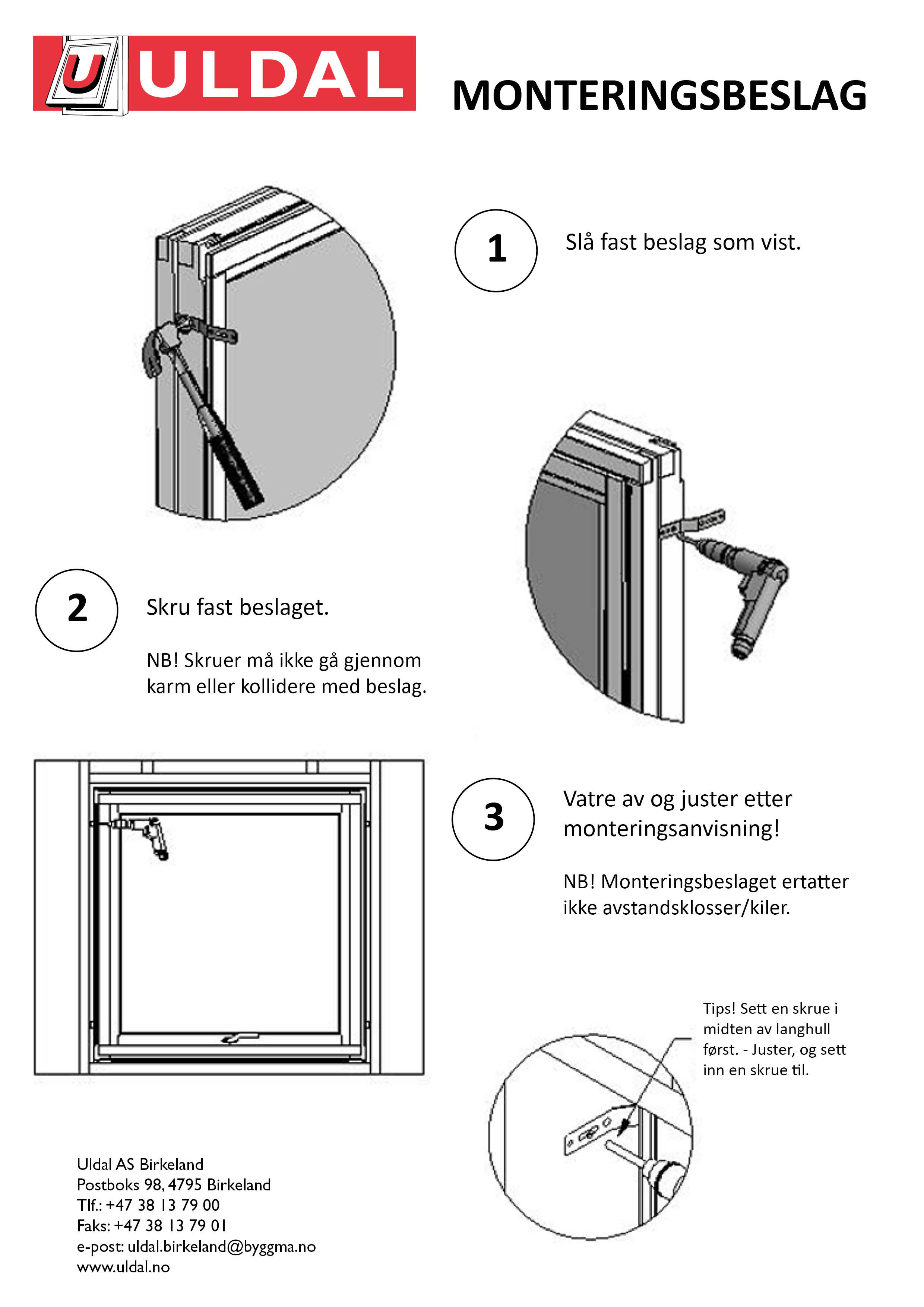 U ULDAL

MONTERINGSBESLAG

1

Slå fast beslag som vist.

2

Skru fast beslaget.

NB! Skruer må ikke gå gjennom karm eller kollidere med beslag.

3

Vatre av og juster etter monteringsanvisning!

NB! Monteringsbeslaget ertatter ikke avstandsklosser/kiler.

Tips! Sett en skrue i midten av langhull først. - Juster, og sett inn en skrue til.

Uldal AS Birkeland
Postboks 98, 4795 Birkeland
Tlf.: +47 38 13 79 00
Faks: +47 38 13 79 01
e-post: uldal.birkeland@byggma.no
www.uldal.no