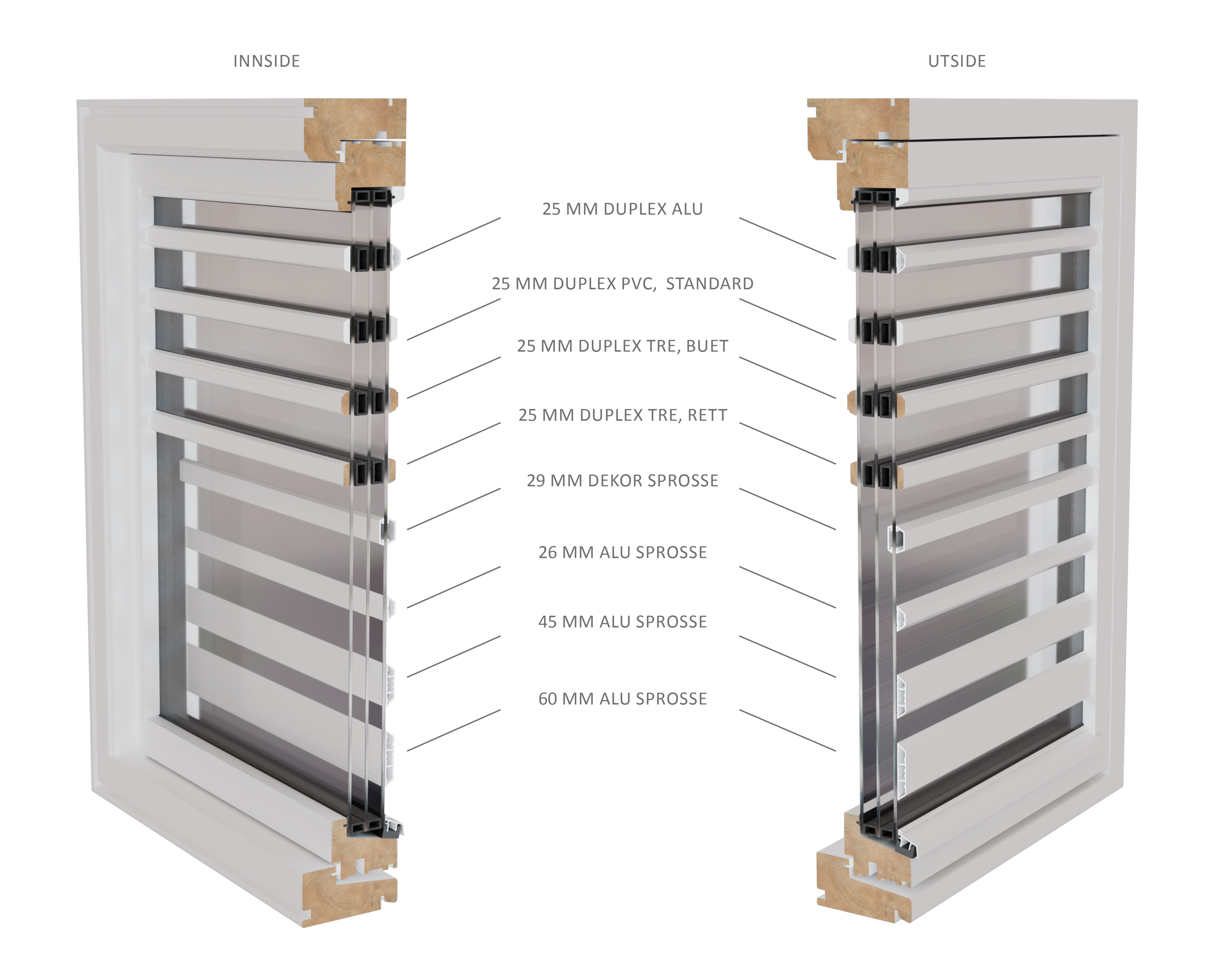 INNSIDE

UTSIDE

25 MM DUPLEX ALU

25 MM DUPLEX PVC, STANDARD

25 MM DUPLEX TRE, BUET

25 MM DUPLEX TRE, RETT

29 MM DEKOR SPROSSE

26 MM ALU SPROSSE

45 MM ALU SPROSSE

60 MM ALU SPROSSE